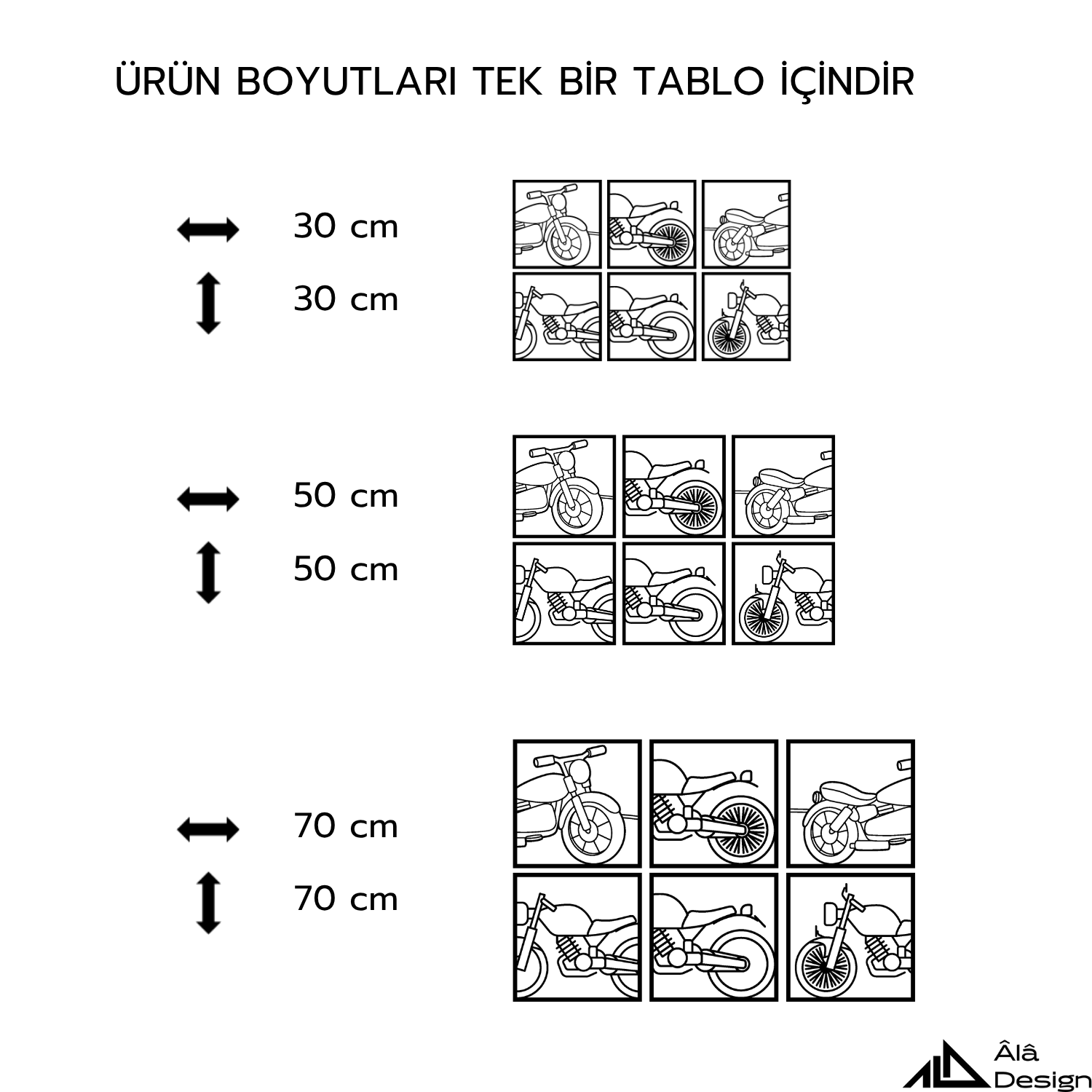 ÜRÜN BOYUTLARI TEK BİR TABLO İÇİNDİR

30 cm
30 cm

50 cm
50 cm

70 cm
70 cm

Âlâ Design